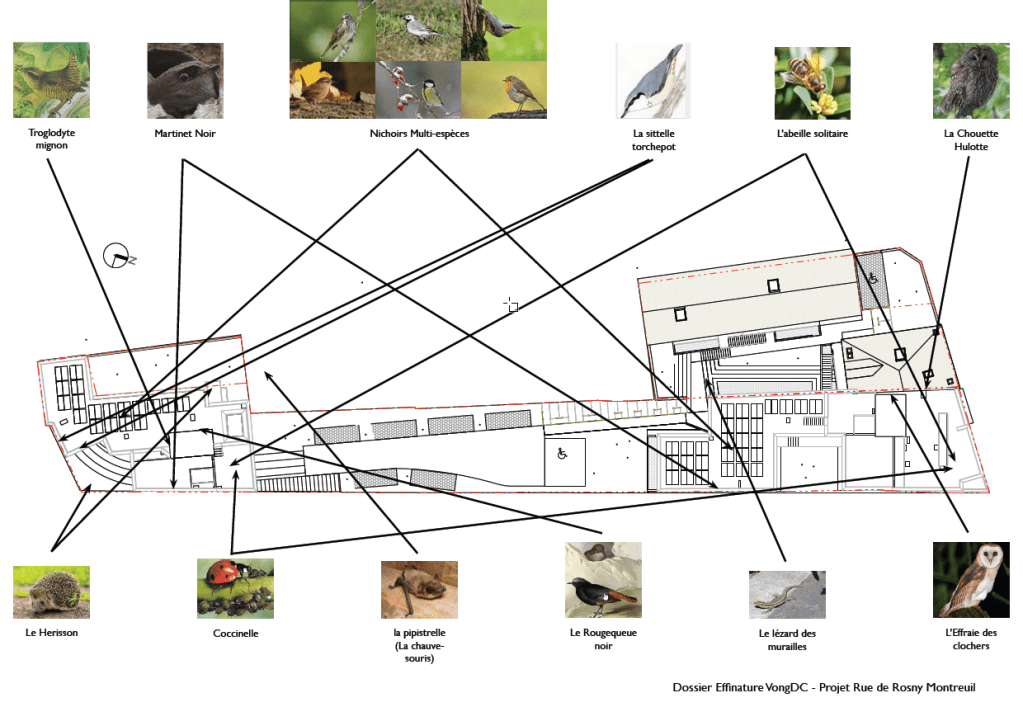 Troglodyte mignon

Martinet Noir

Nichoirs Multi-espèces

La sittelle torchepot

L'abeille solitaire

La Chouette Hulotte

N

Le Herisson

Coccinelle

la pipistrelle (La chauve-souris)

Le Rougequeue noir

Le lézard des murailles

L'Effraie des clochers

Dossier Effinature VongDC - Projet Rue de Rosny Montreuil